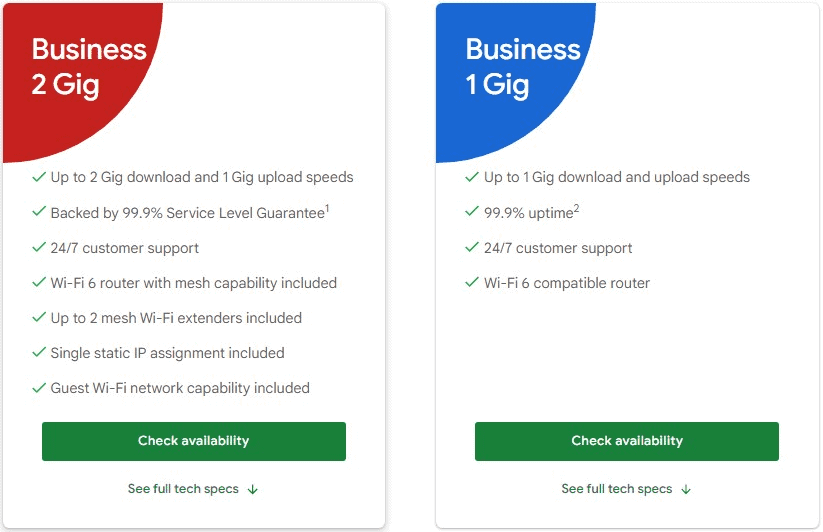 Business 2 Gig

✓ Up to 2 Gig download and 1 Gig upload speeds
✓ Backed by 99.9% Service Level Guarantee$^1$
✓ 24/7 customer support
✓ Wi-Fi 6 router with mesh capability included
✓ Up to 2 mesh Wi-Fi extenders included
✓ Single static IP assignment included
✓ Guest Wi-Fi network capability included

Check availability

See full tech specs ↓

Business 1 Gig

✓ Up to 1 Gig download and upload speeds
✓ 99.9% uptime$^2$
✓ 24/7 customer support
✓ Wi-Fi 6 compatible router

Check availability

See full tech specs ↓