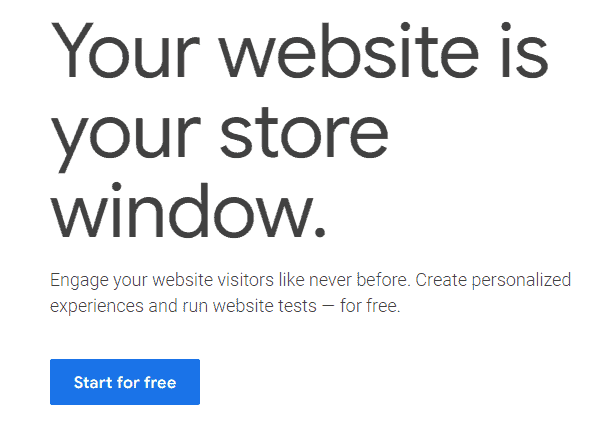 Your website is your store window.

Engage your website visitors like never before. Create personalized experiences and run website tests — for free.

Start for free